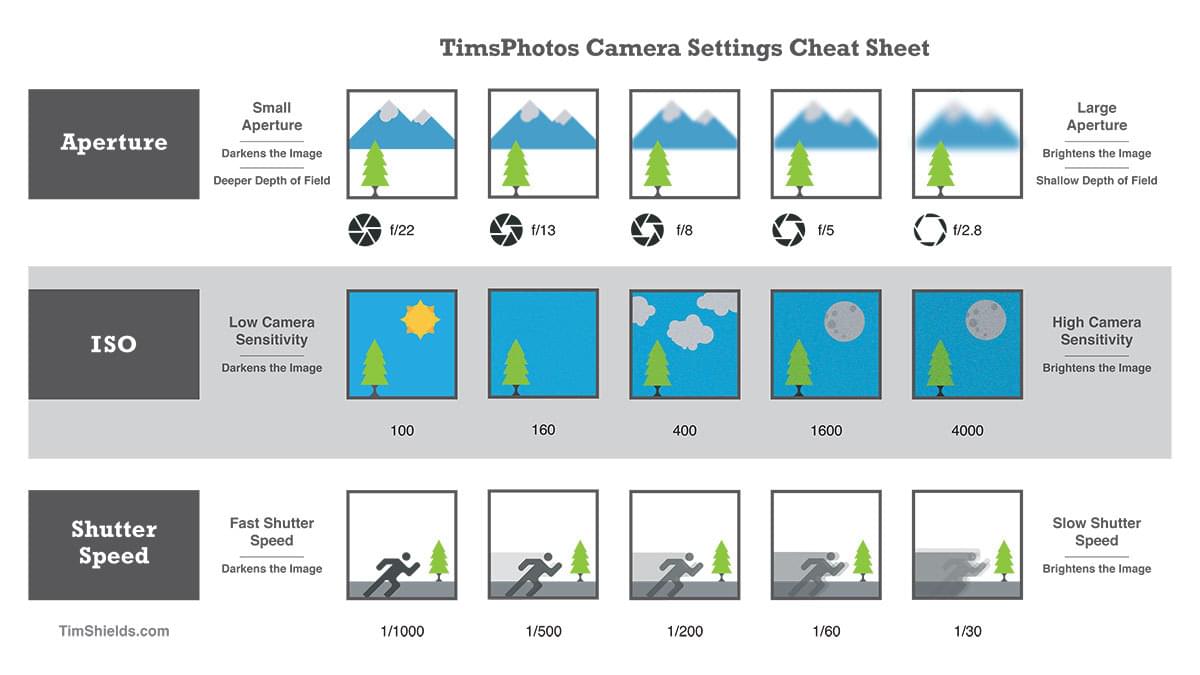 TimsPhotos Camera Settings Cheat Sheet

Aperture

Small Aperture
Darkens the Image
Deeper Depth of Field

f/22
f/13
f/8
f/5
f/2.8

Large Aperture
Brightens the Image
Shallow Depth of Field

ISO

Low Camera Sensitivity
Darkens the Image

100
160
400
1600
4000

High Camera Sensitivity
Brightens the Image

Shutter Speed

Fast Shutter Speed
Darkens the Image

1/1000
1/500
1/200
1/60
1/30

Slow Shutter Speed
Brightens the Image

TimShields.com